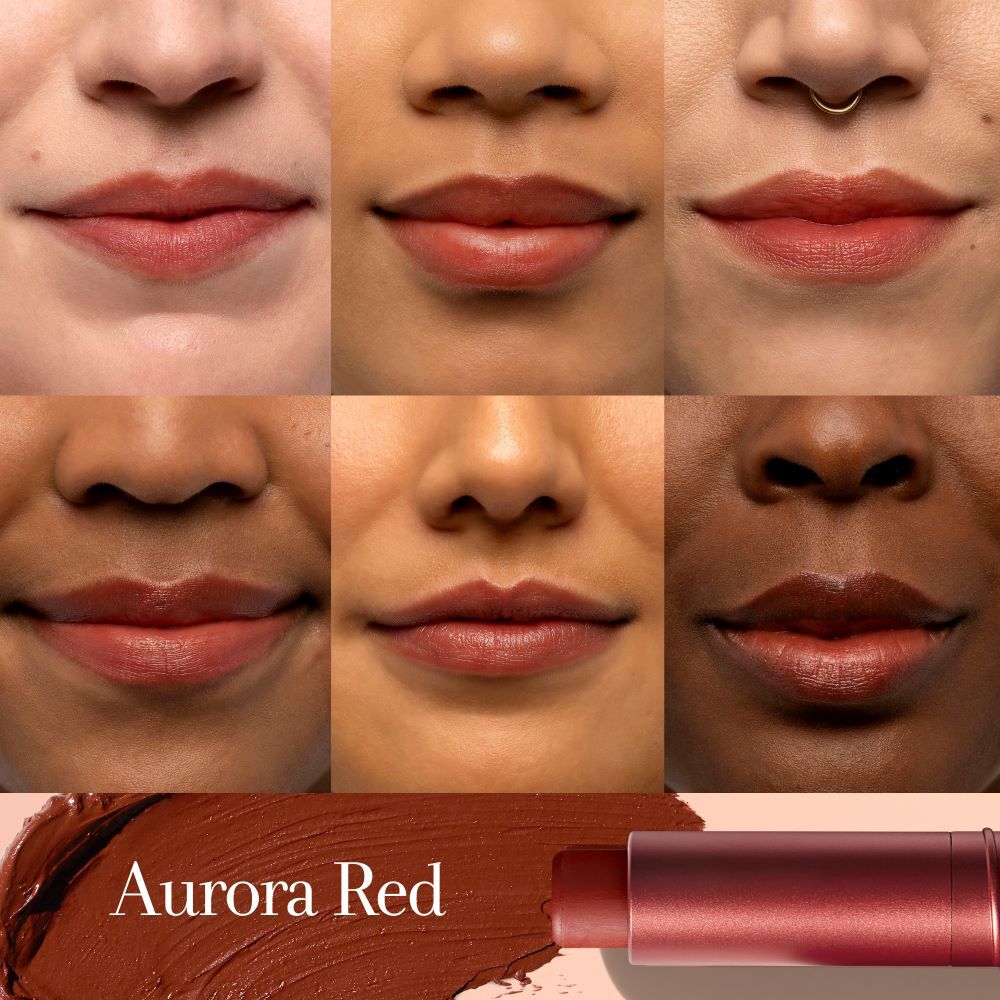 Aurora Red