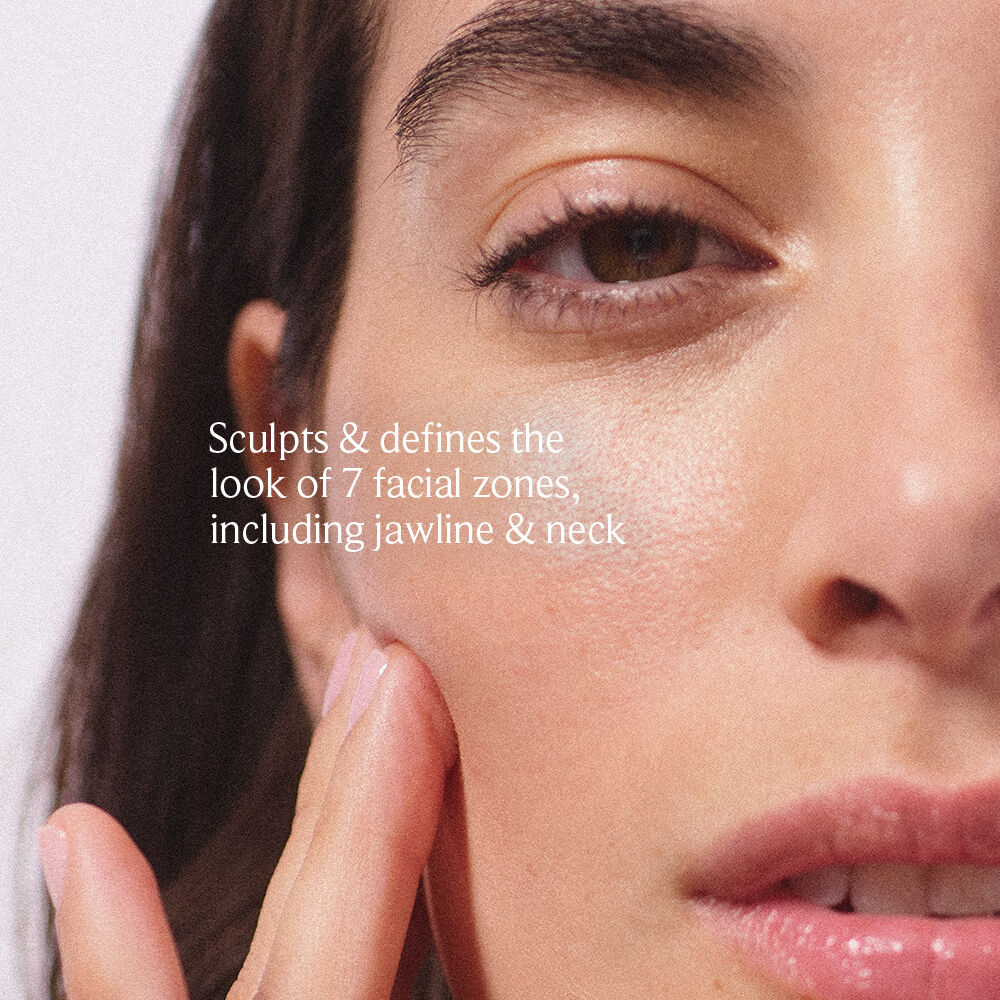 Sculpts & defines the look of 7 facial zones, including jawline & neck