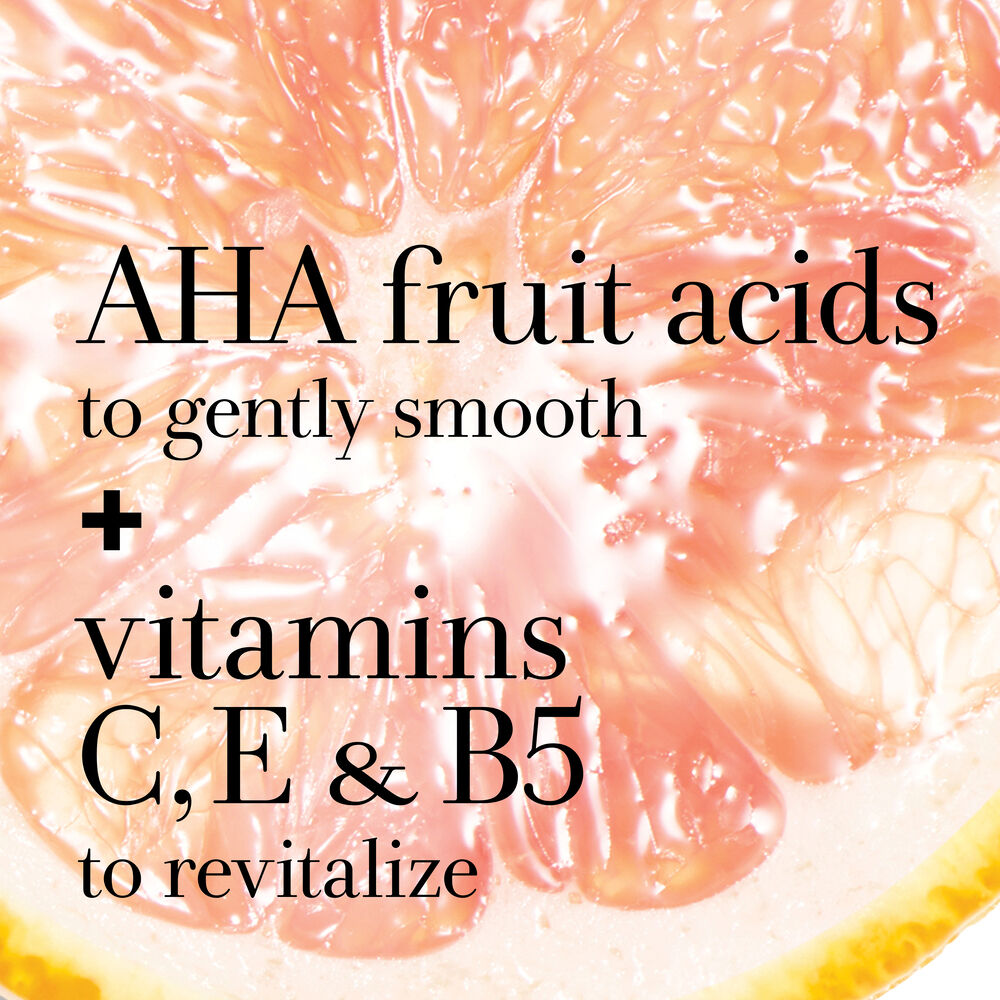 AHA fruit acids
to gently smooth
+
vitamins
C, E & B5
to revitalize