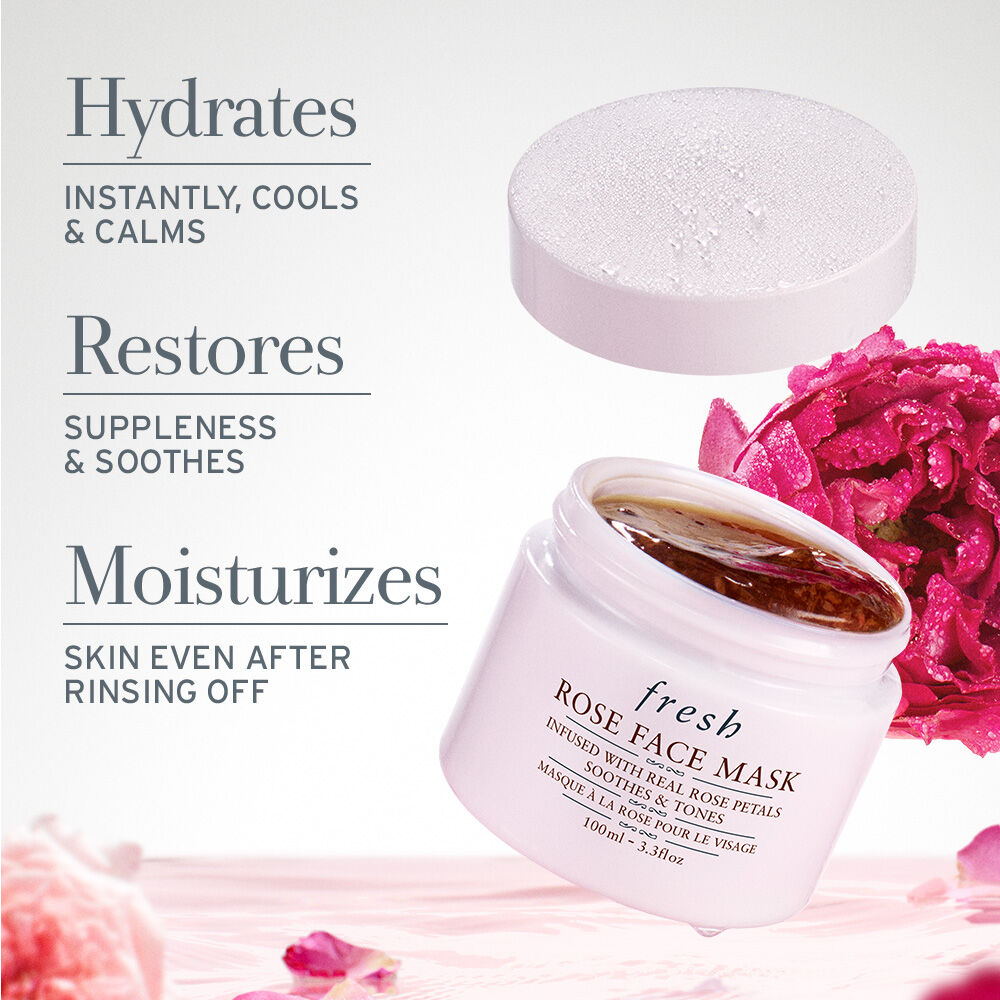 Hydrates
INSTANTLY, COOLS & CALMS

Restores
SUPPLENESS & SOOTHES

Moisturizes
SKIN EVEN AFTER RINSING OFF

fresh
ROSE FACE MASK
INFUSED WITH REAL ROSE PETALS
SOOTHES & TONES
MASQUE À LA ROSE POUR LE VISAGE
100ml - 3.3fl oz