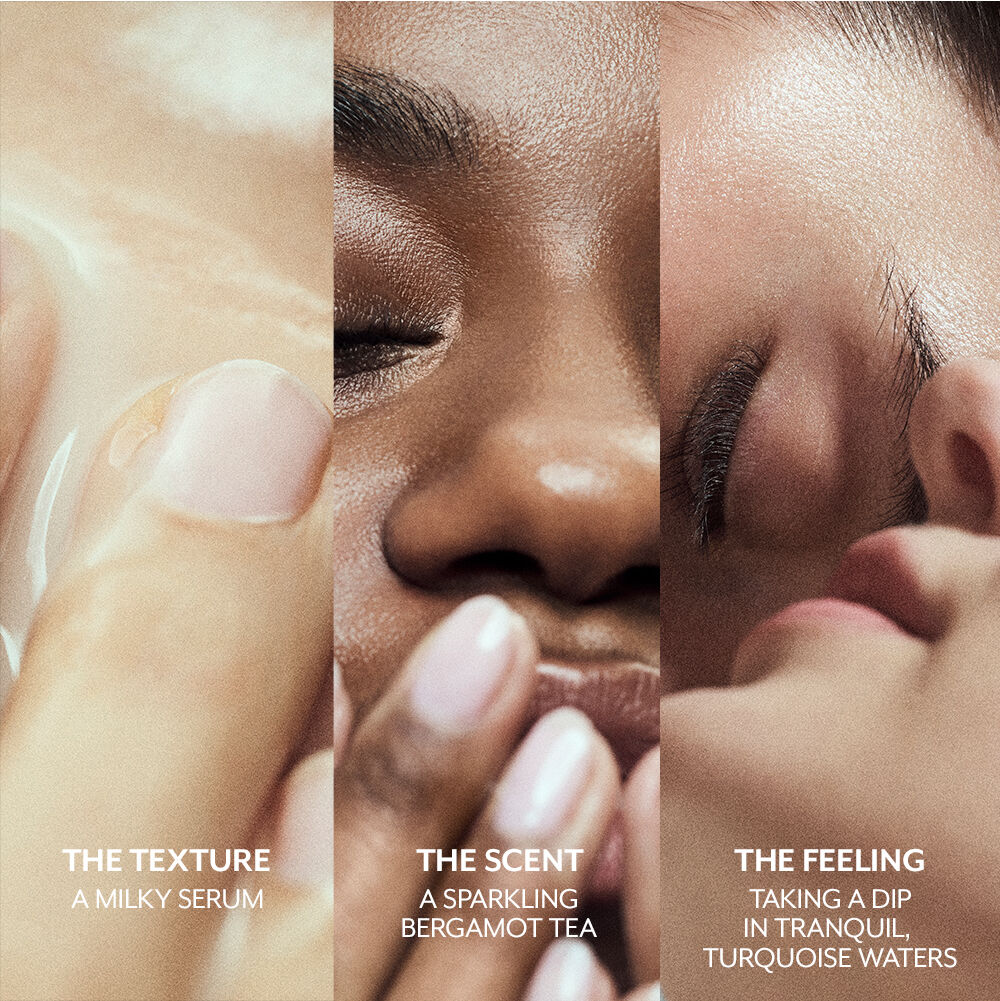 THE TEXTURE
A MILKY SERUM

THE SCENT
A SPARKLING BERGAMOT TEA

THE FEELING
TAKING A DIP IN TRANQUIL, TURQUOISE WATERS