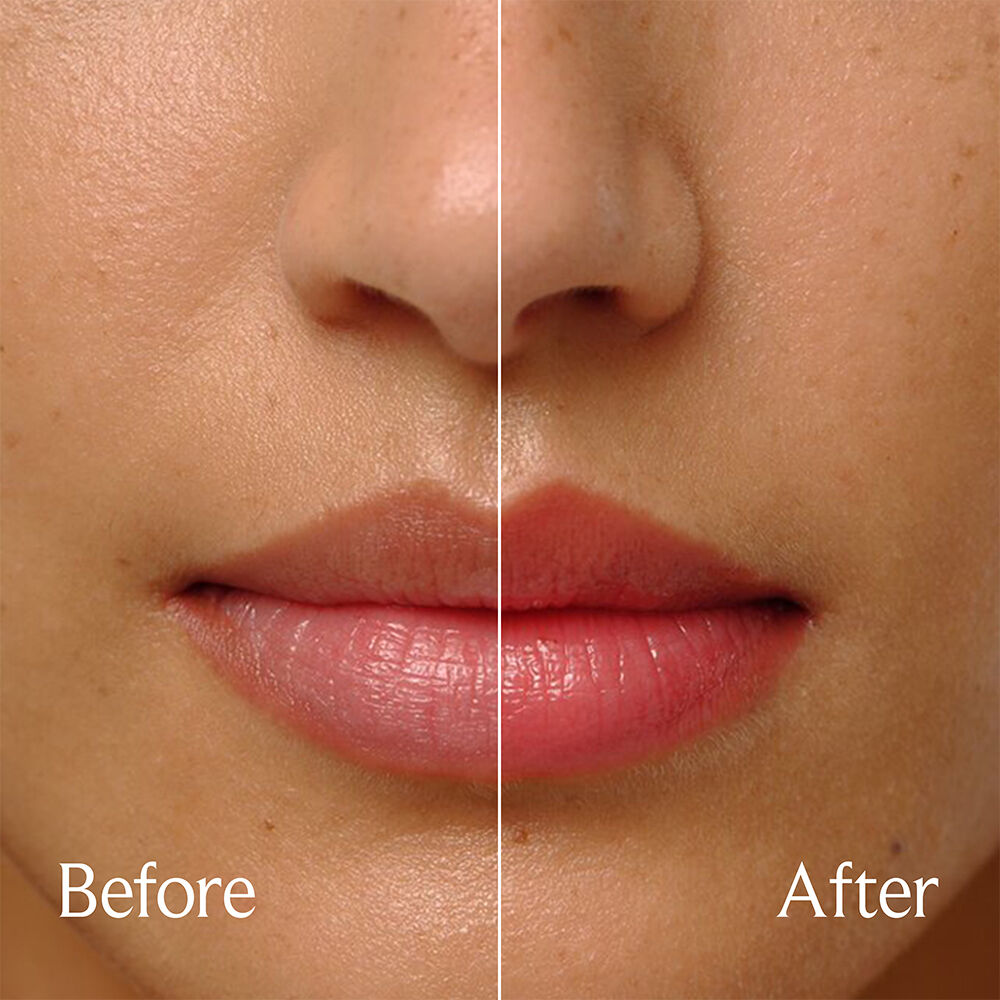 Before

After