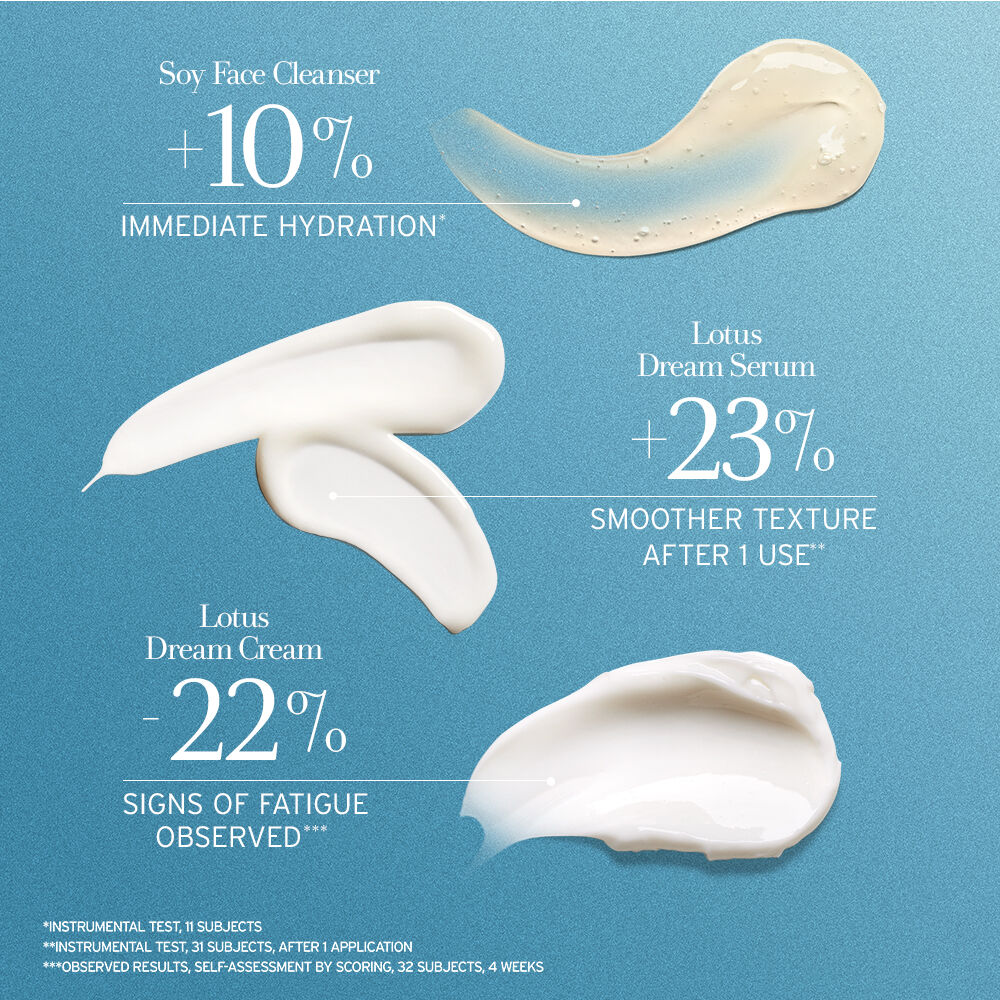 Soy Face Cleanser
+10%
IMMEDIATE HYDRATION*

Lotus
Dream Serum
+23%
SMOOTHER TEXTURE
AFTER 1 USE**

Lotus
Dream Cream
-22%
SIGNS OF FATIGUE
OBSERVED***

*INSTRUMENTAL TEST, 11 SUBJECTS
**INSTRUMENTAL TEST, 31 SUBJECTS, AFTER 1 APPLICATION
***OBSERVED RESULTS, SELF-ASSESSMENT BY SCORING, 32 SUBJECTS, 4 WEEKS