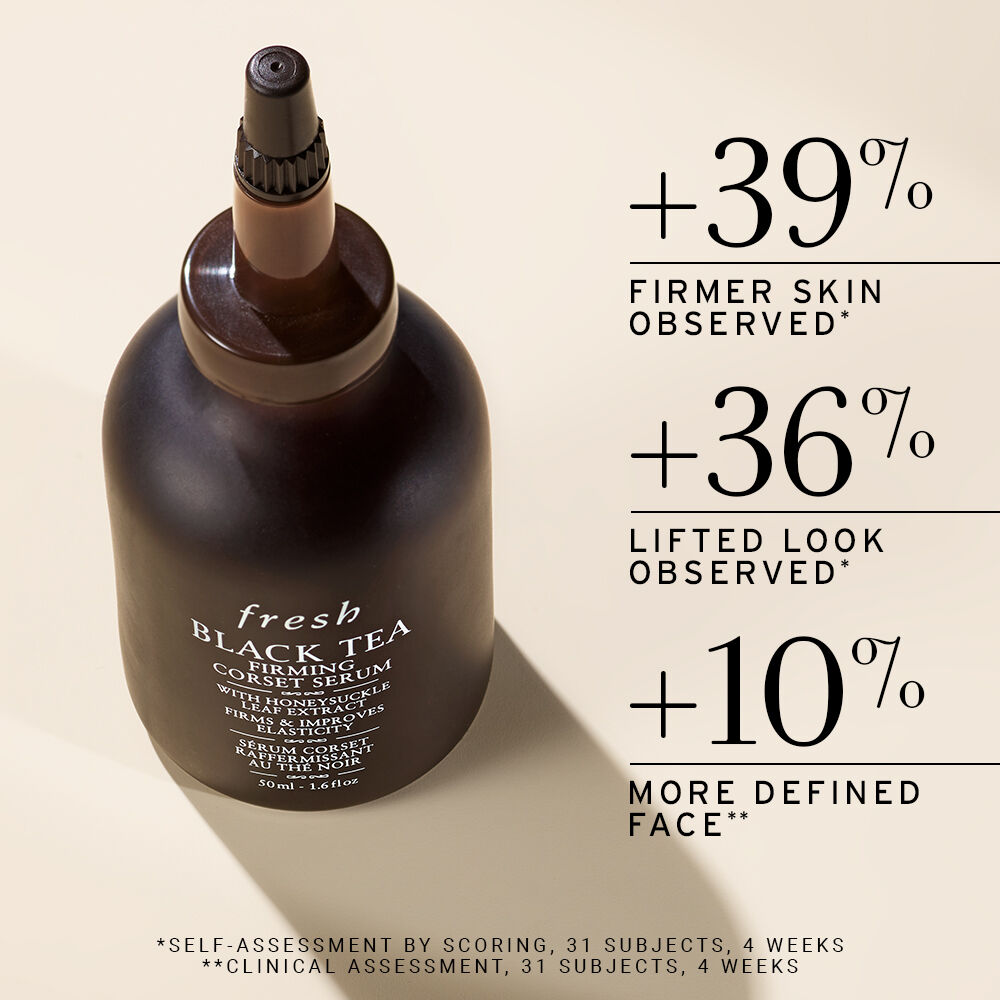 fresh
BLACK TEA
FIRMING
CORSET SERUM
WITH HONEYSUCKLE
LEAF EXTRACT
FIRMS & IMPROVES
ELASTICITY
SÉRUM CORSET
RAFFERMISSANT
AU THÉ NOIR
50 ml - 1.6 fl oz

+39%
FIRMER SKIN OBSERVED*

+36%
LIFTED LOOK OBSERVED*

+10%
MORE DEFINED FACE**

*SELF-ASSESSMENT BY SCORING, 31 SUBJECTS, 4 WEEKS
**CLINICAL ASSESSMENT, 31 SUBJECTS, 4 WEEKS