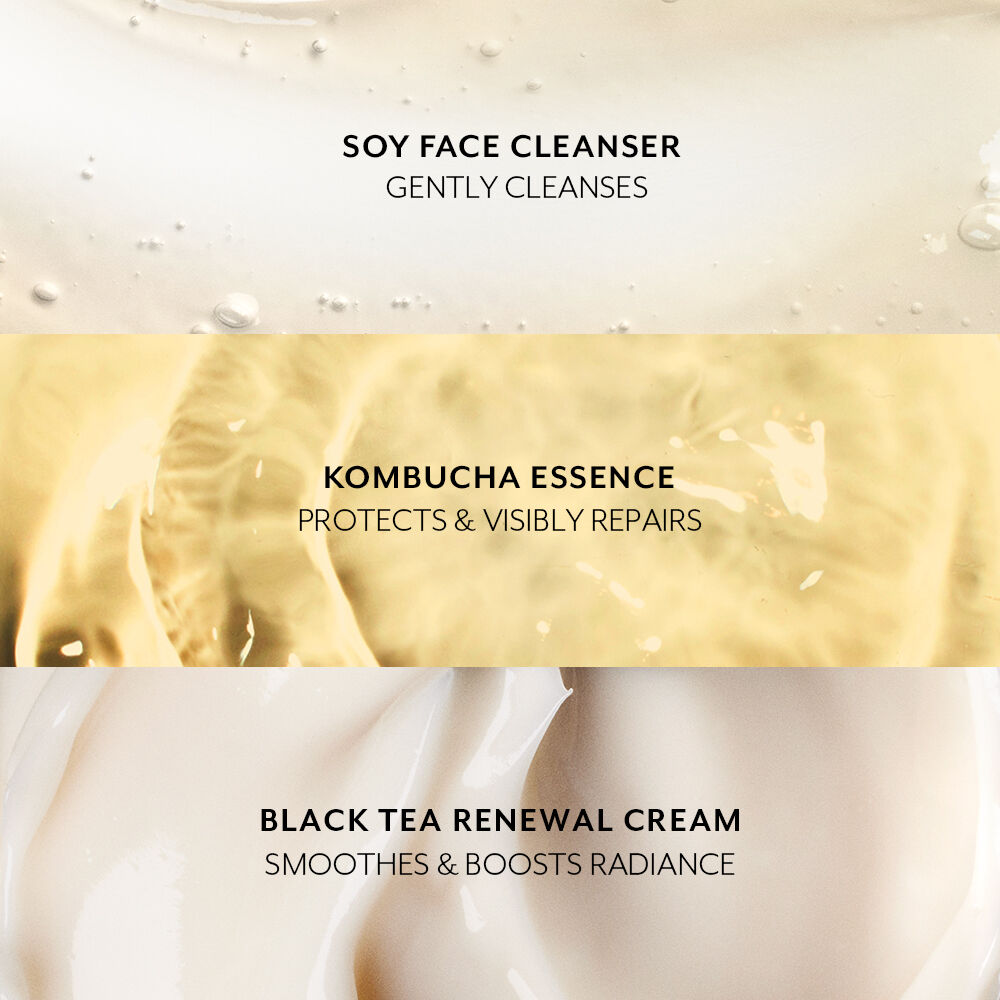 SOY FACE CLEANSER
GENTLY CLEANSES

KOMBUCHA ESSENCE
PROTECTS & VISIBLY REPAIRS

BLACK TEA RENEWAL CREAM
SMOOTHES & BOOSTS RADIANCE