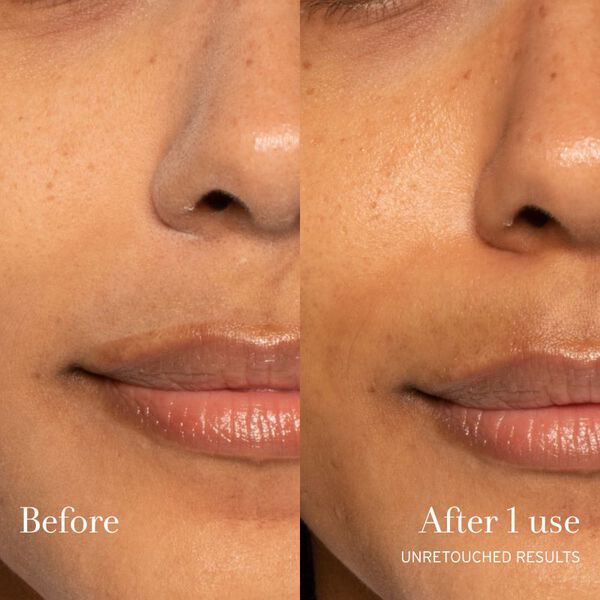 Before

After 1 use
UNRETOUCHED RESULTS