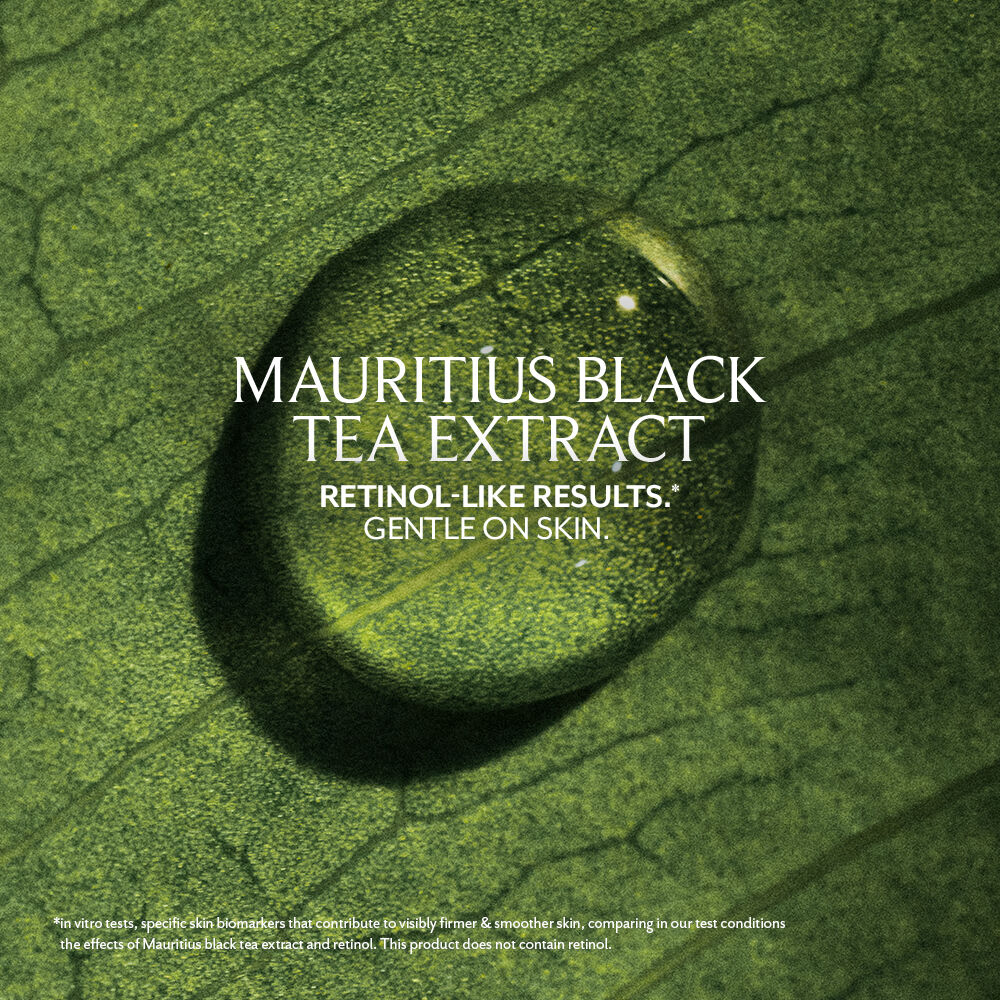 MAURITIUS BLACK TEA EXTRACT

RETINOL-LIKE RESULTS.*
GENTLE ON SKIN.

*in vitro tests, specific skin biomarkers that contribute to visibly firmer & smoother skin, comparing in our test conditions the effects of Mauritius black tea extract and retinol. This product does not contain retinol.