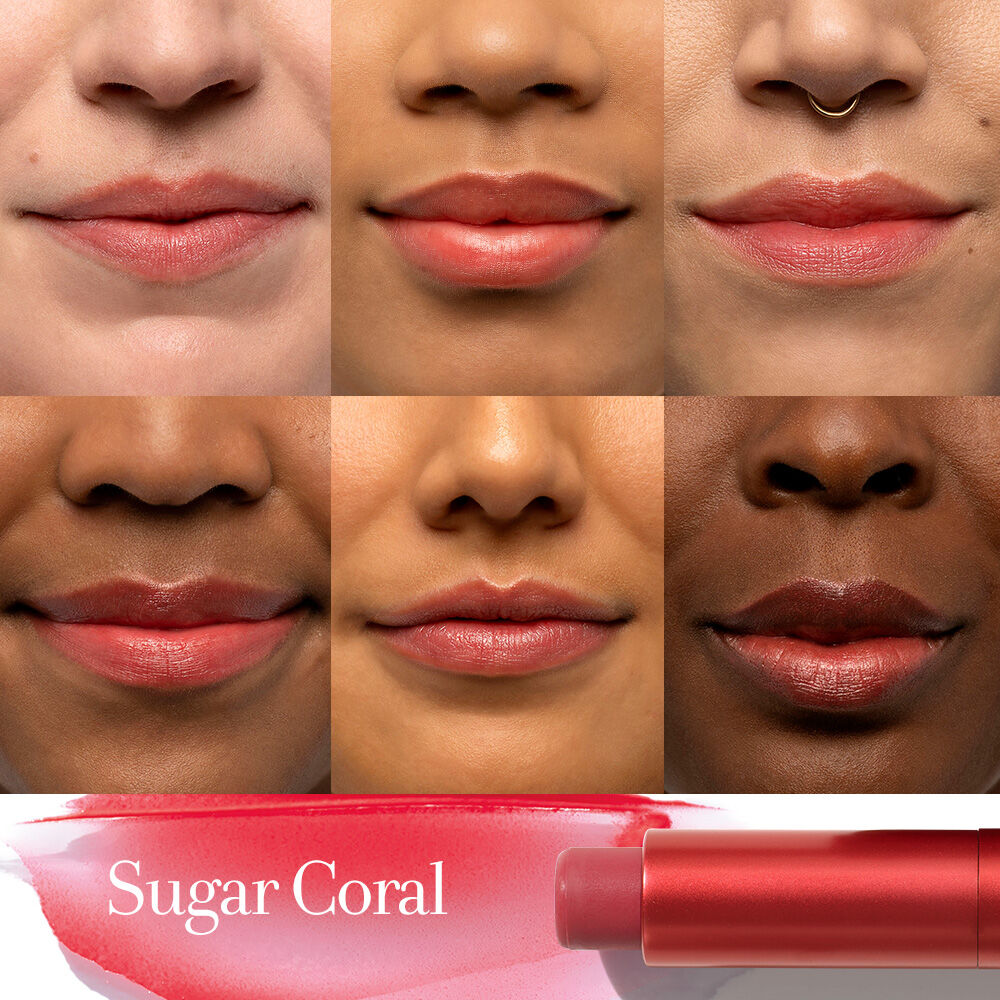 Sugar Coral