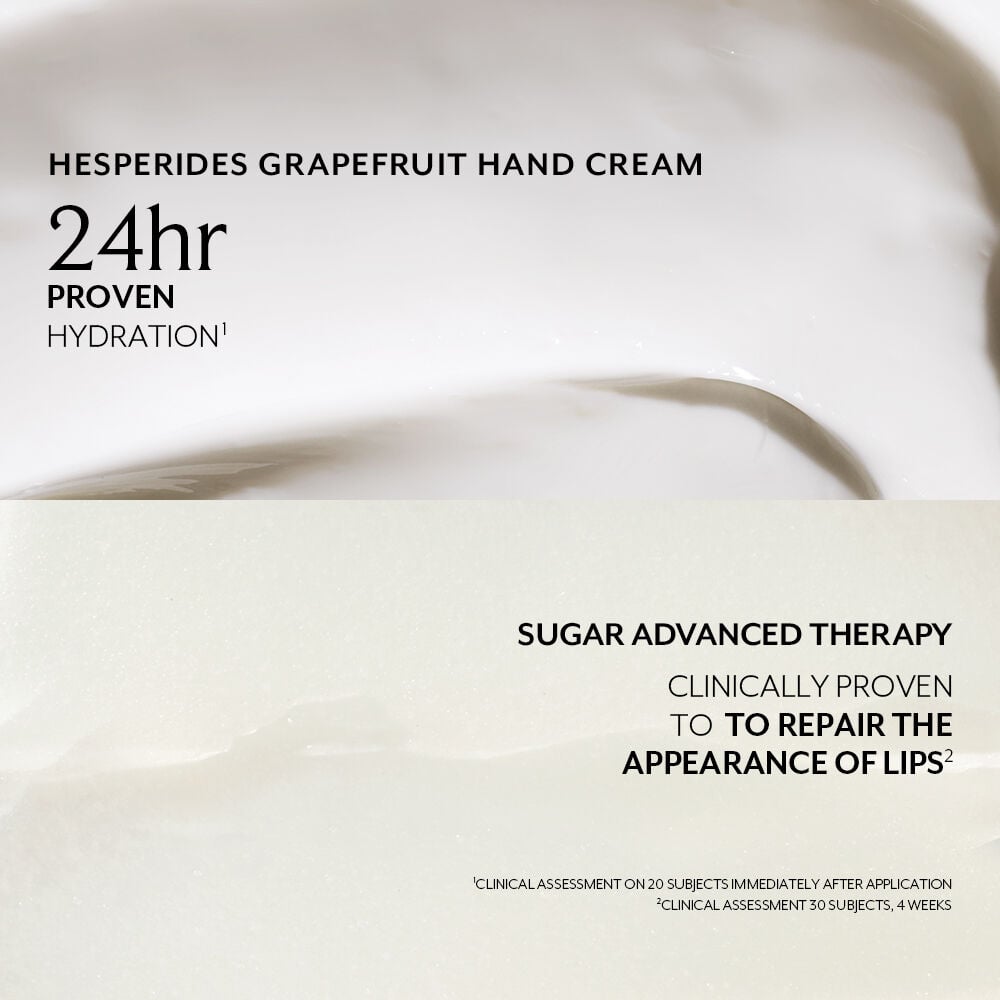 HESPERIDES GRAPEFRUIT HAND CREAM

24hr
PROVEN
HYDRATION$^1$

SUGAR ADVANCED THERAPY

CLINICALLY PROVEN TO TO REPAIR THE APPEARANCE OF LIPS$^2$

$^1$CLINICAL ASSESSMENT ON 20 SUBJECTS IMMEDIATELY AFTER APPLICATION
$^2$CLINICAL ASSESSMENT 30 SUBJECTS, 4 WEEKS