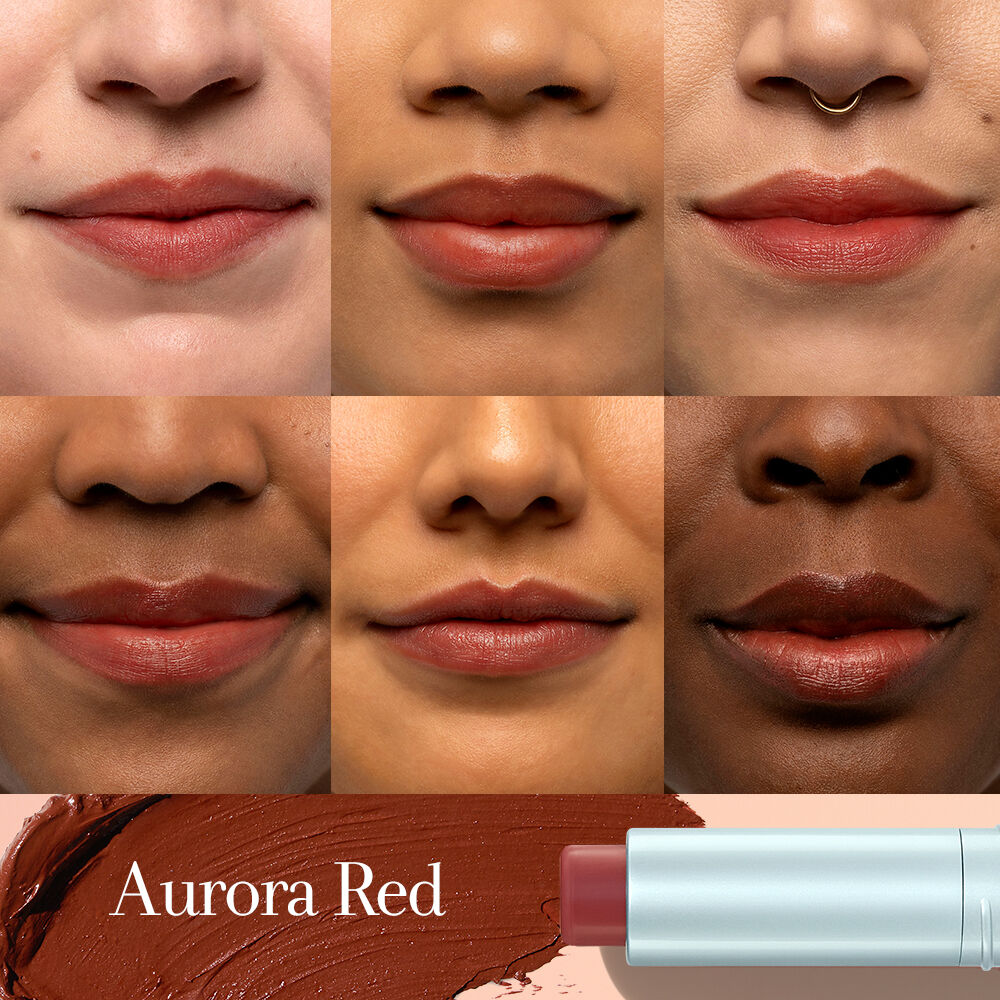 Aurora Red