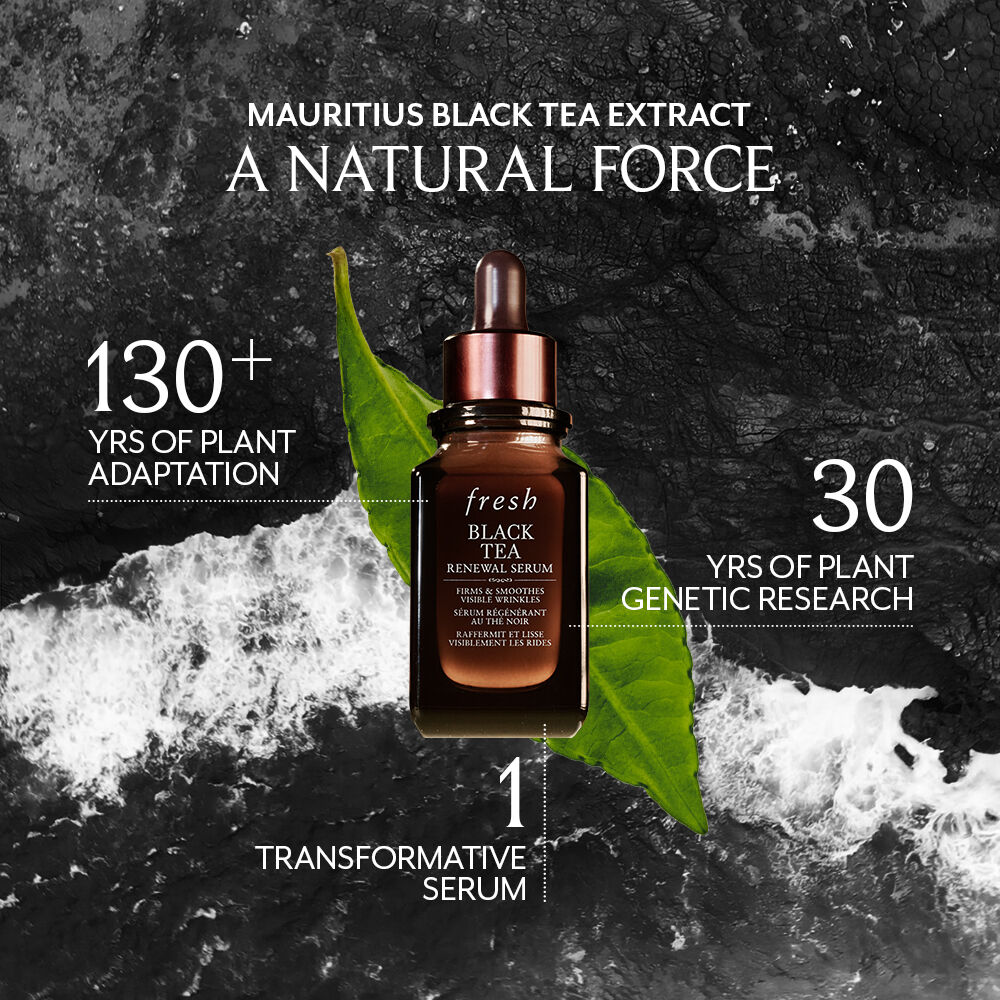 MAURITIUS BLACK TEA EXTRACT
A NATURAL FORCE

130+
YRS OF PLANT ADAPTATION

fresh
BLACK TEA
RENEWAL SERUM
FIRMS & SMOOTHES VISIBLE WRINKLES
SÉRUM RÉGÉNÉRANT AU THÉ NOIR
RAFFERMIT ET LISSE VISIBLEMENT LES RIDES

30
YRS OF PLANT GENETIC RESEARCH

1
TRANSFORMATIVE SERUM