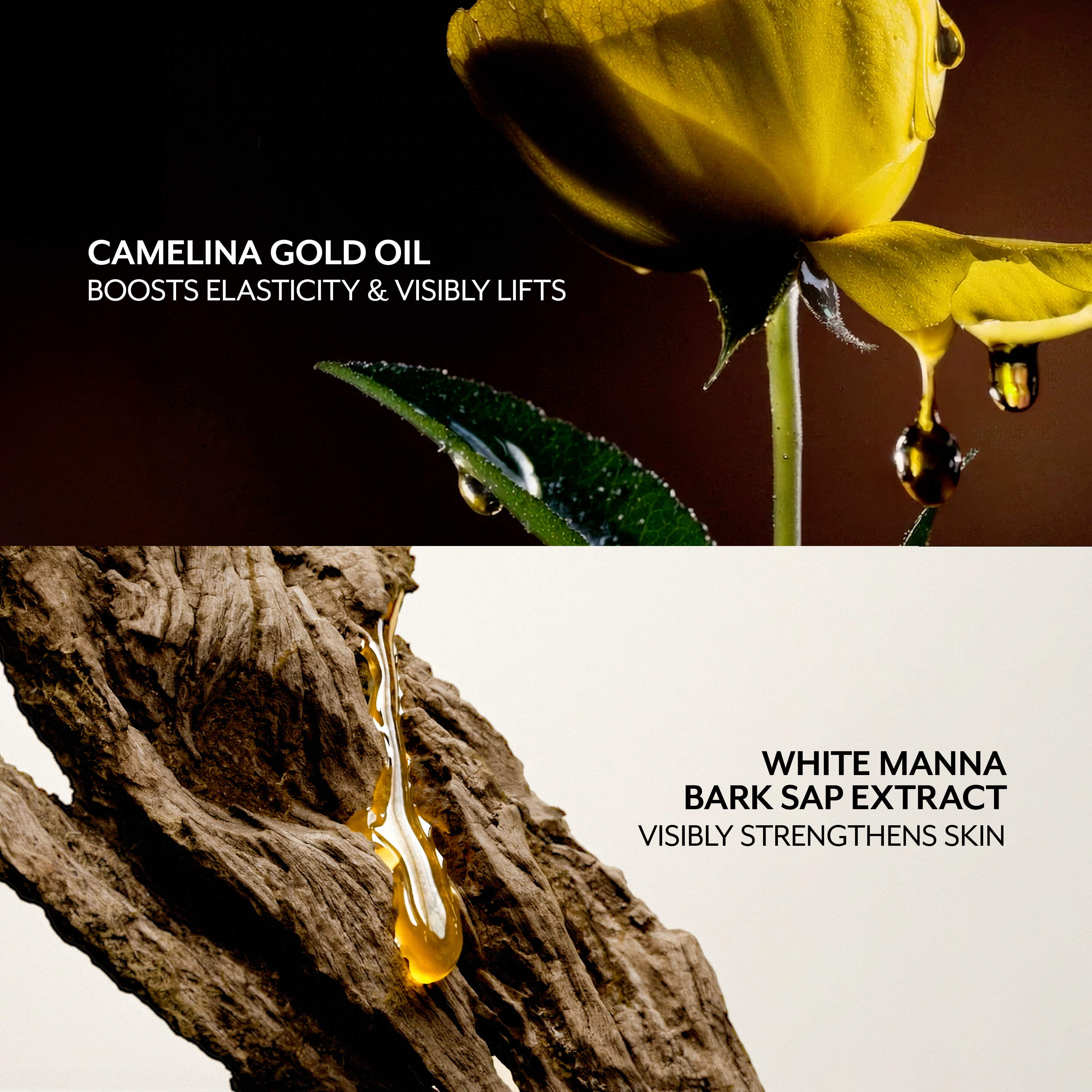 CAMELINA GOLD OIL
BOOSTS ELASTICITY & VISIBLY LIFTS

WHITE MANNA
BARK SAP EXTRACT
VISIBLY STRENGTHENS SKIN