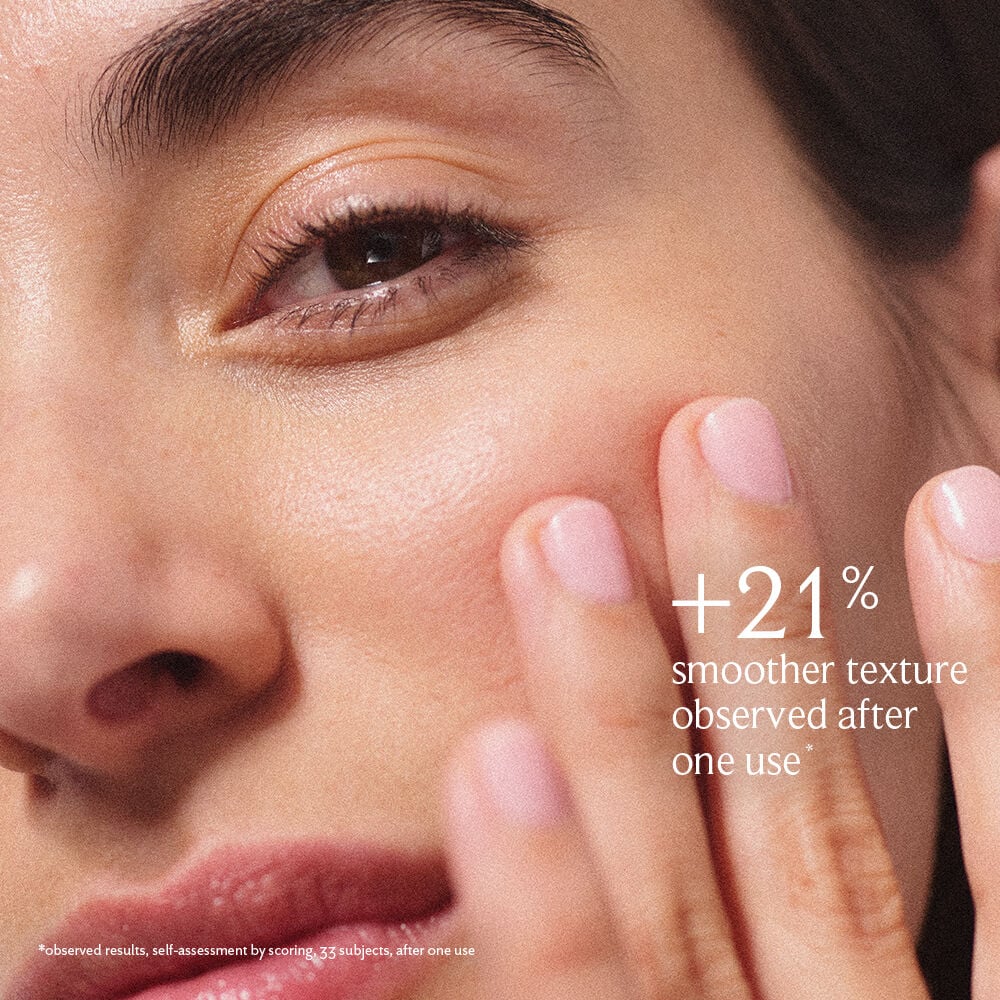 +21%
smoother texture observed after one use*

*observed results, self-assessment by scoring, 33 subjects, after one use