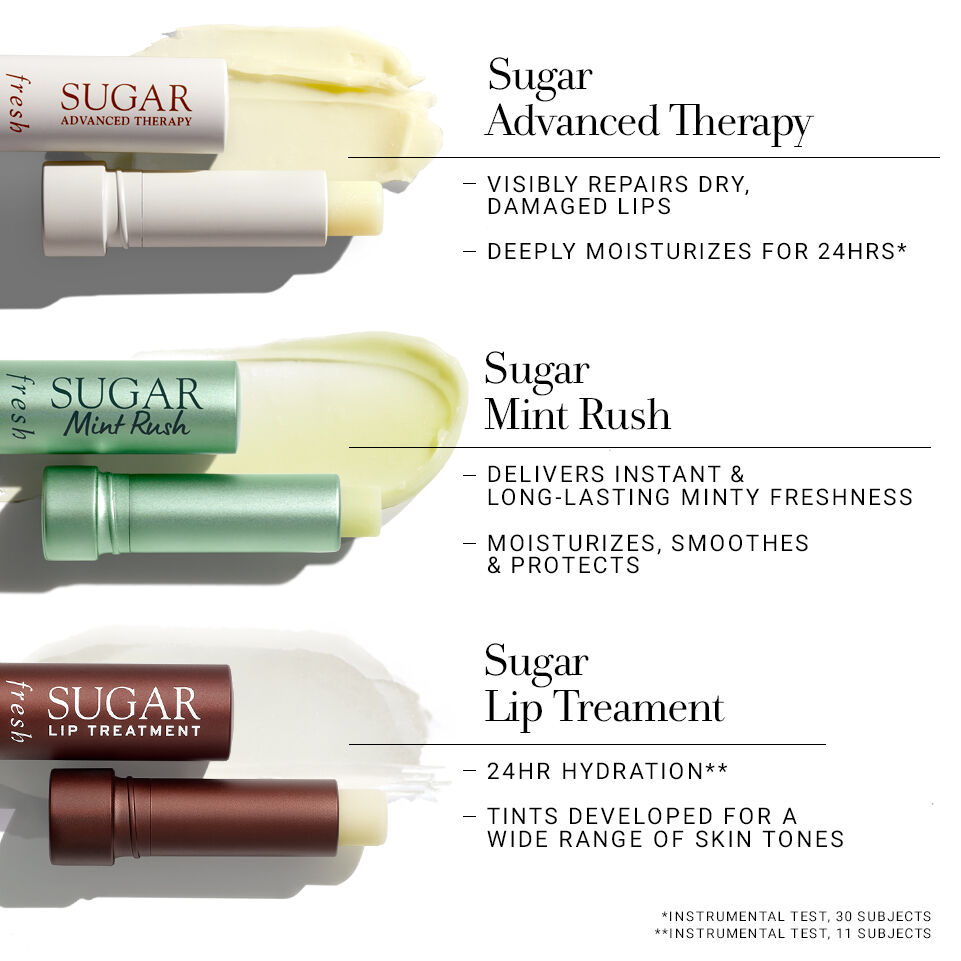 fresh
SUGAR
ADVANCED THERAPY

Sugar
Advanced Therapy

– VISIBLY REPAIRS DRY, DAMAGED LIPS

– DEEPLY MOISTURIZES FOR 24HRS*

fresh
SUGAR
Mint Rush

Sugar
Mint Rush

– DELIVERS INSTANT & LONG-LASTING MINTY FRESHNESS

– MOISTURIZES, SMOOTHES & PROTECTS

fresh
SUGAR
LIP TREATMENT

Sugar
Lip Treament

– 24HR HYDRATION**

– TINTS DEVELOPED FOR A WIDE RANGE OF SKIN TONES

*INSTRUMENTAL TEST, 30 SUBJECTS
**INSTRUMENTAL TEST, 11 SUBJECTS