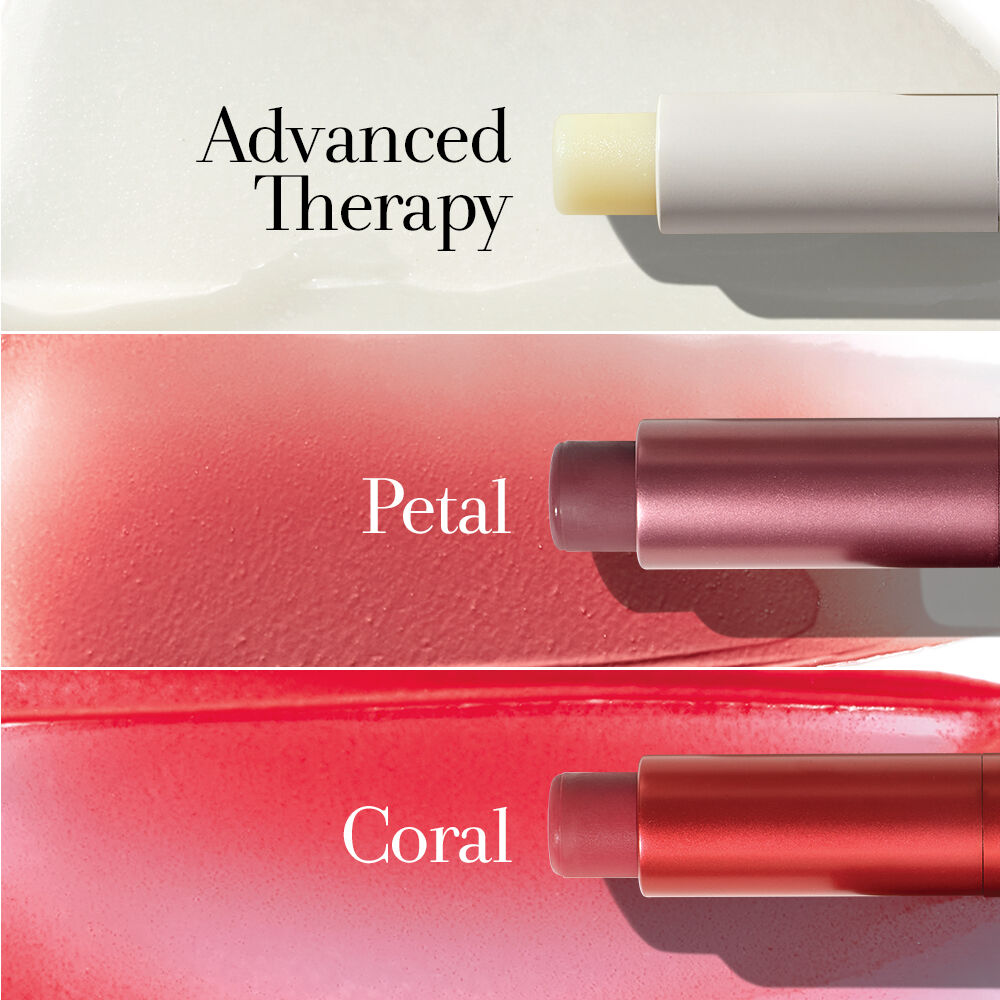 Advanced Therapy

Petal

Coral