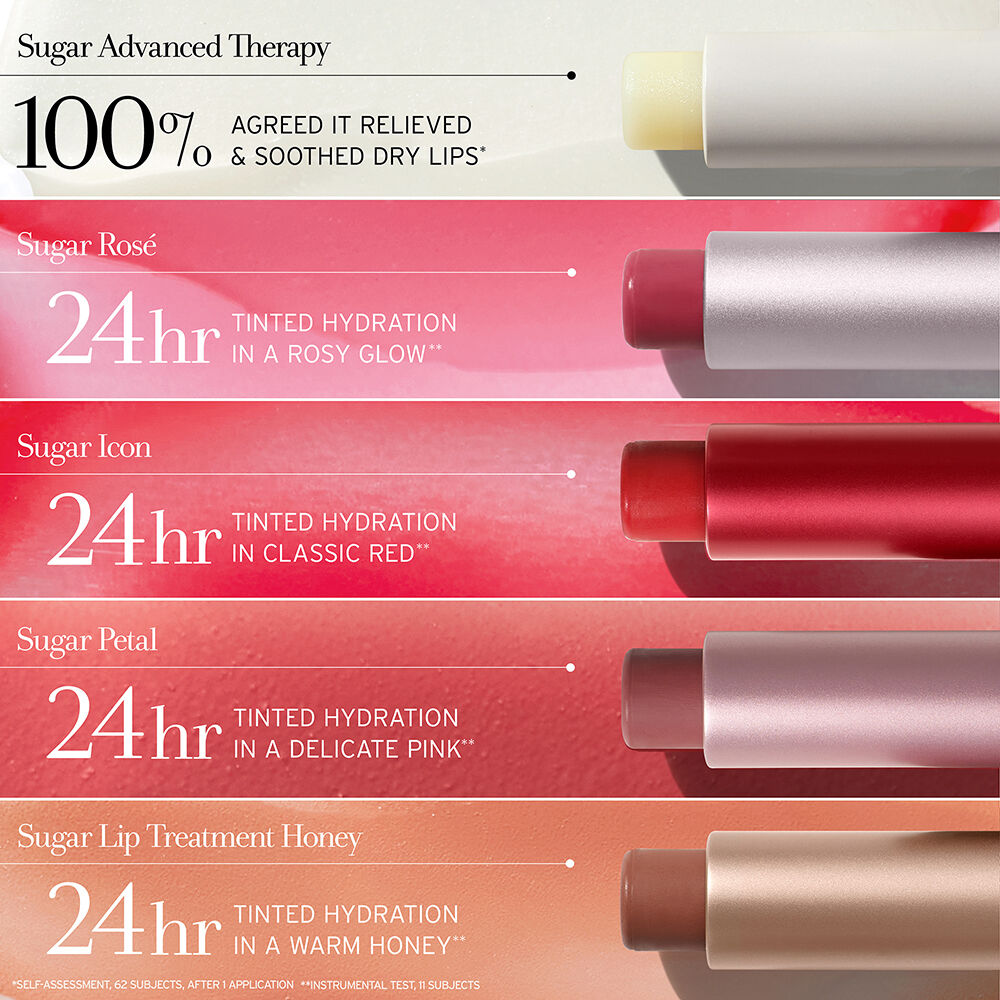 Sugar Advanced Therapy

100% AGREED IT RELIEVED & SOOTHED DRY LIPS*

Sugar Rosé

24hr TINTED HYDRATION IN A ROSY GLOW**

Sugar Icon

24hr TINTED HYDRATION IN CLASSIC RED**

Sugar Petal

24hr TINTED HYDRATION IN A DELICATE PINK**

Sugar Lip Treatment Honey

24hr TINTED HYDRATION IN A WARM HONEY**

*SELF-ASSESSMENT, 62 SUBJECTS, AFTER 1 APPLICATION **INSTRUMENTAL TEST, 11 SUBJECTS