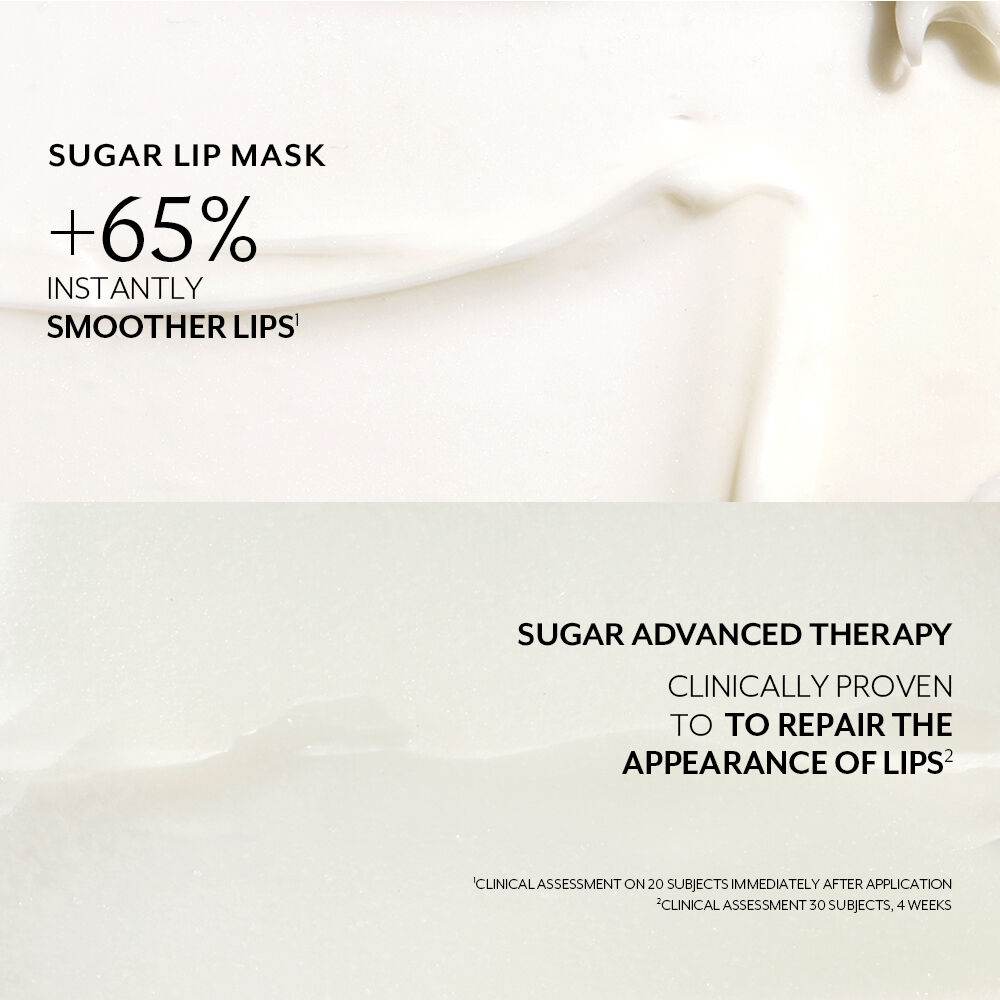 SUGAR LIP MASK

+65%
INSTANTLY
SMOOTHER LIPS$^1$

SUGAR ADVANCED THERAPY

CLINICALLY PROVEN
TO TO REPAIR THE
APPEARANCE OF LIPS$^2$

$^1$CLINICAL ASSESSMENT ON 20 SUBJECTS IMMEDIATELY AFTER APPLICATION
$^2$CLINICAL ASSESSMENT 30 SUBJECTS, 4 WEEKS