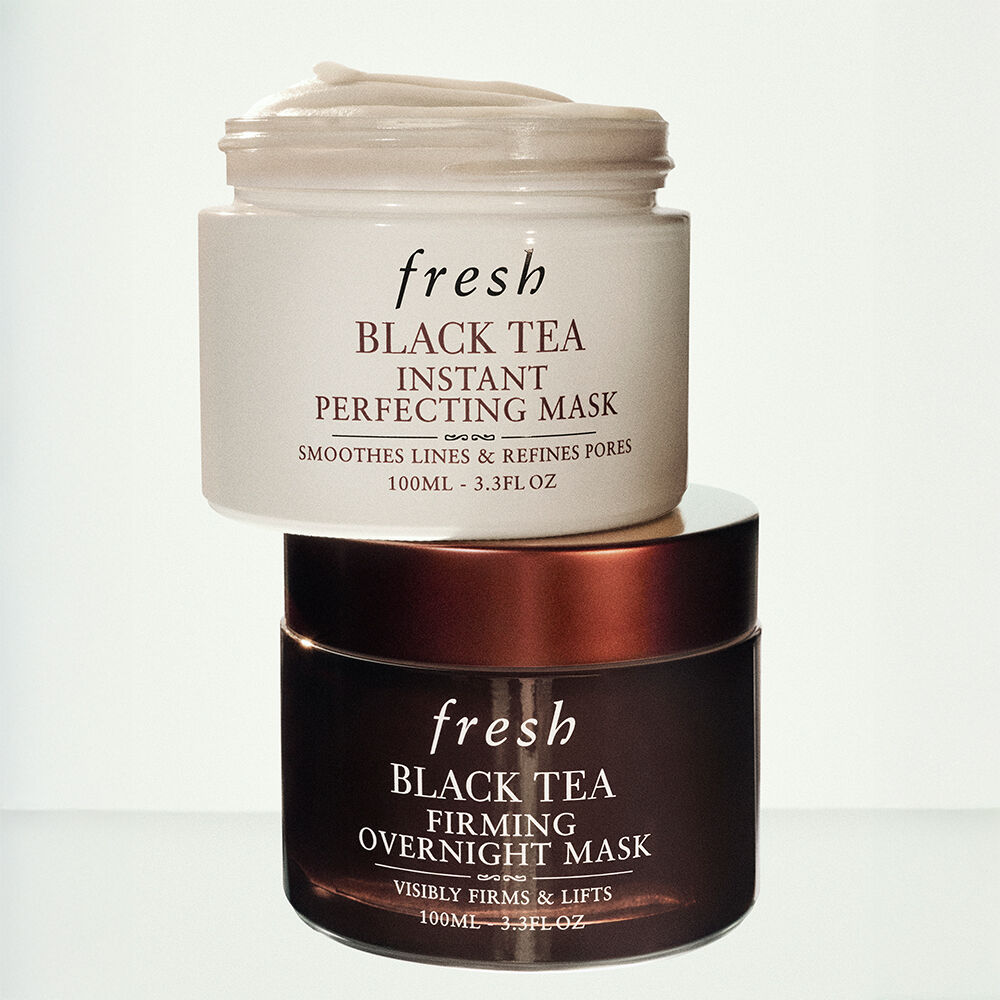 fresh
BLACK TEA
INSTANT
PERFECTING MASK
SMOOTHES LINES & REFINES PORES
100ML - 3.3FL OZ

fresh
BLACK TEA
FIRMING
OVERNIGHT MASK
VISIBLY FIRMS & LIFTS
100ML - 3.3FL OZ