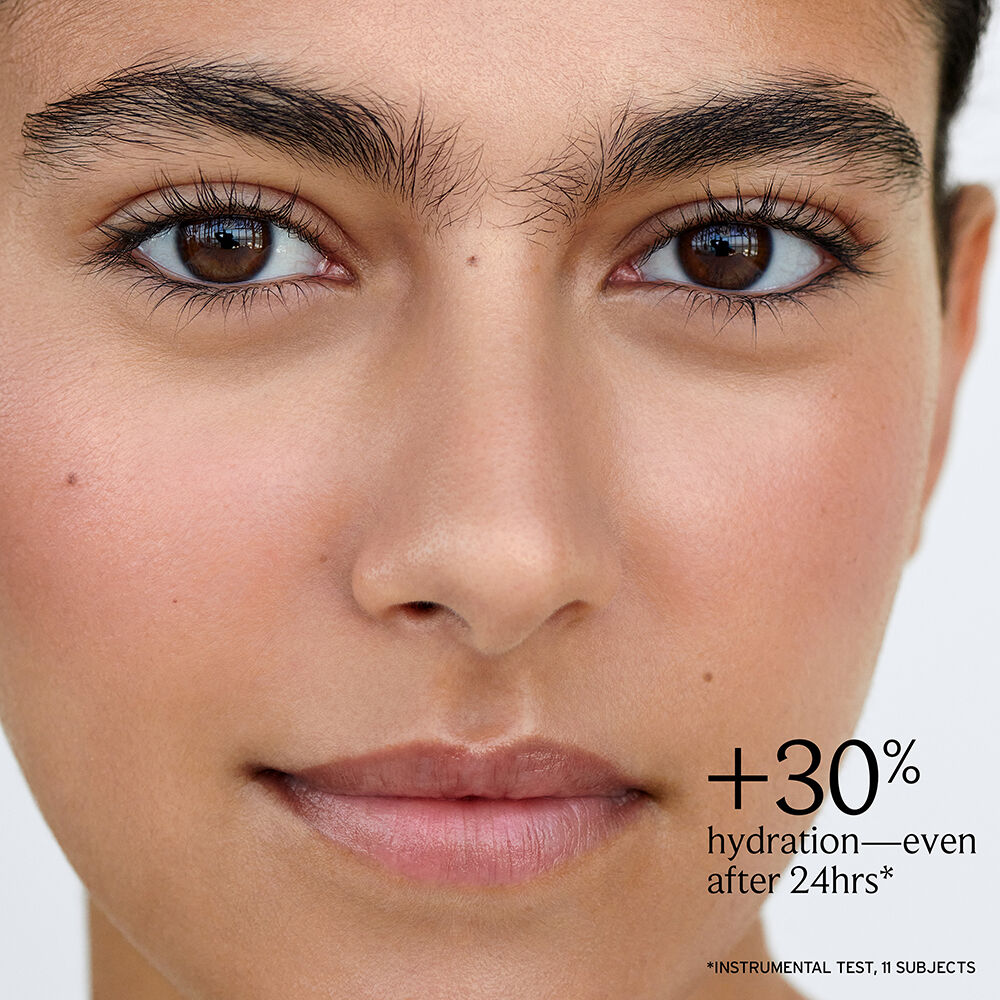 +30%
hydration—even after 24hrs*

*INSTRUMENTAL TEST, 11 SUBJECTS