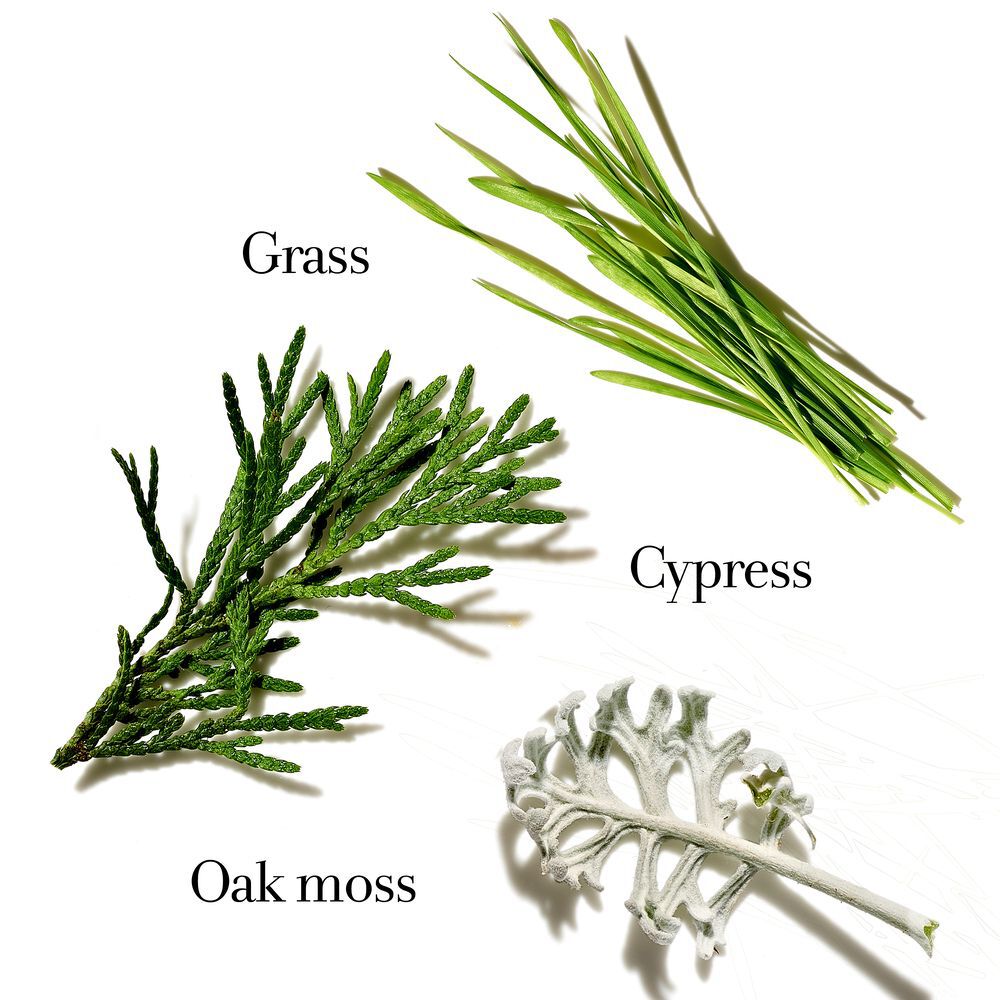 Grass

Cypress

Oak moss