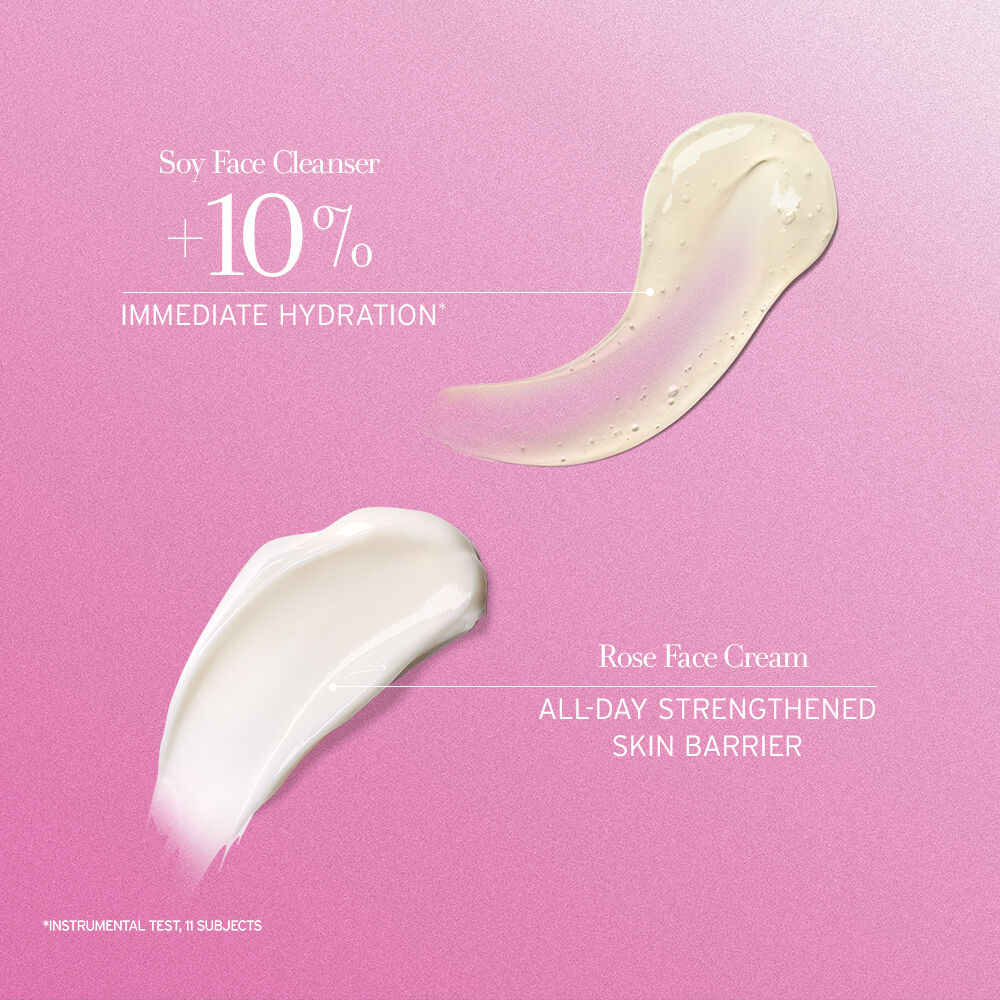 Soy Face Cleanser
+10%
IMMEDIATE HYDRATION*

Rose Face Cream
ALL-DAY STRENGTHENED SKIN BARRIER

*INSTRUMENTAL TEST, 11 SUBJECTS