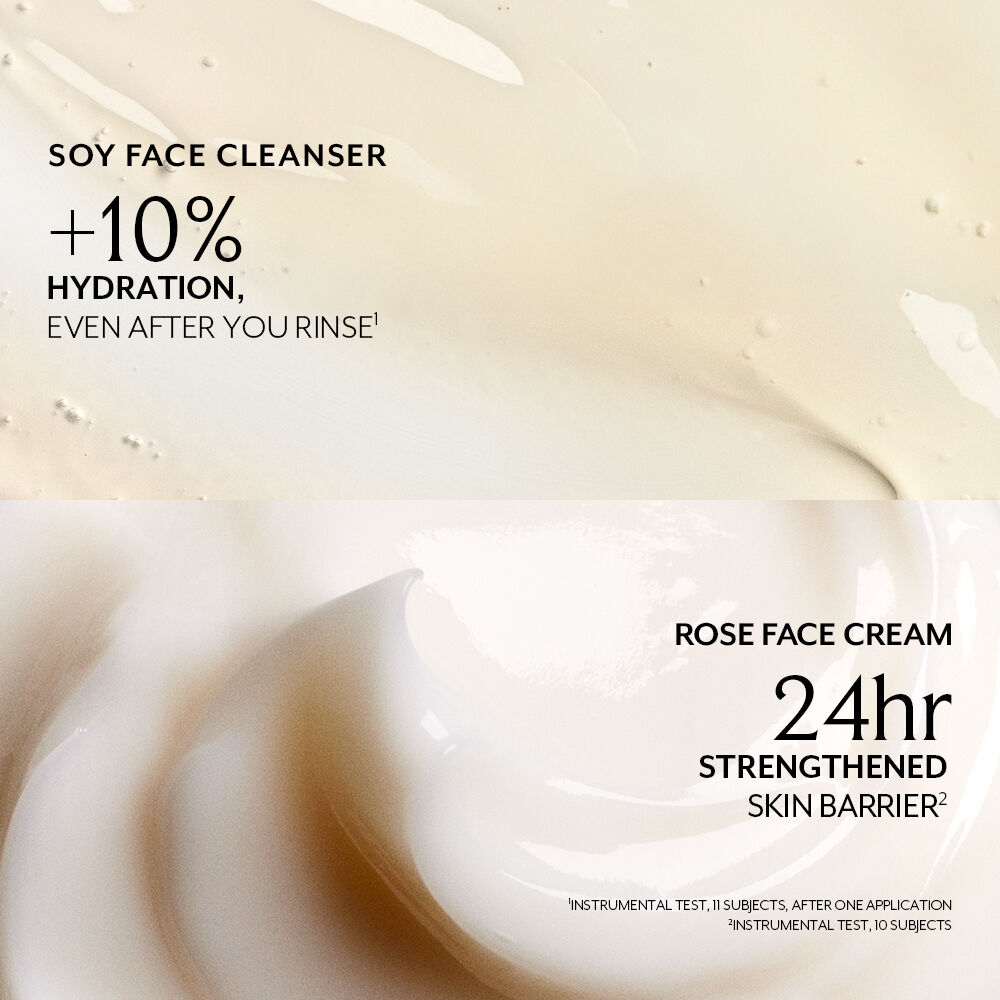 SOY FACE CLEANSER

+10%
HYDRATION,
EVEN AFTER YOU RINSE$^1$

ROSE FACE CREAM

24hr
STRENGTHENED
SKIN BARRIER$^2$

$^1$INSTRUMENTAL TEST, 11 SUBJECTS, AFTER ONE APPLICATION
$^2$INSTRUMENTAL TEST, 10 SUBJECTS