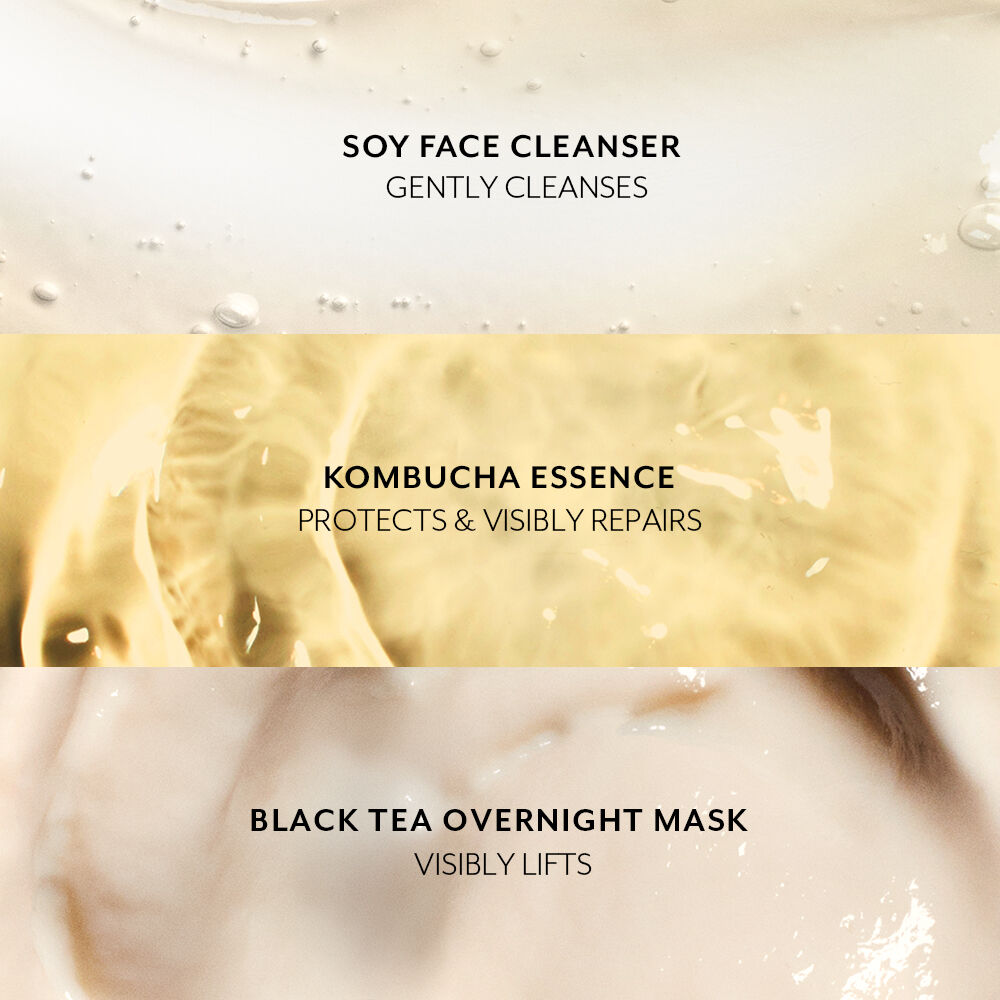 SOY FACE CLEANSER
GENTLY CLEANSES

KOMBUCHA ESSENCE
PROTECTS & VISIBLY REPAIRS

BLACK TEA OVERNIGHT MASK
VISIBLY LIFTS