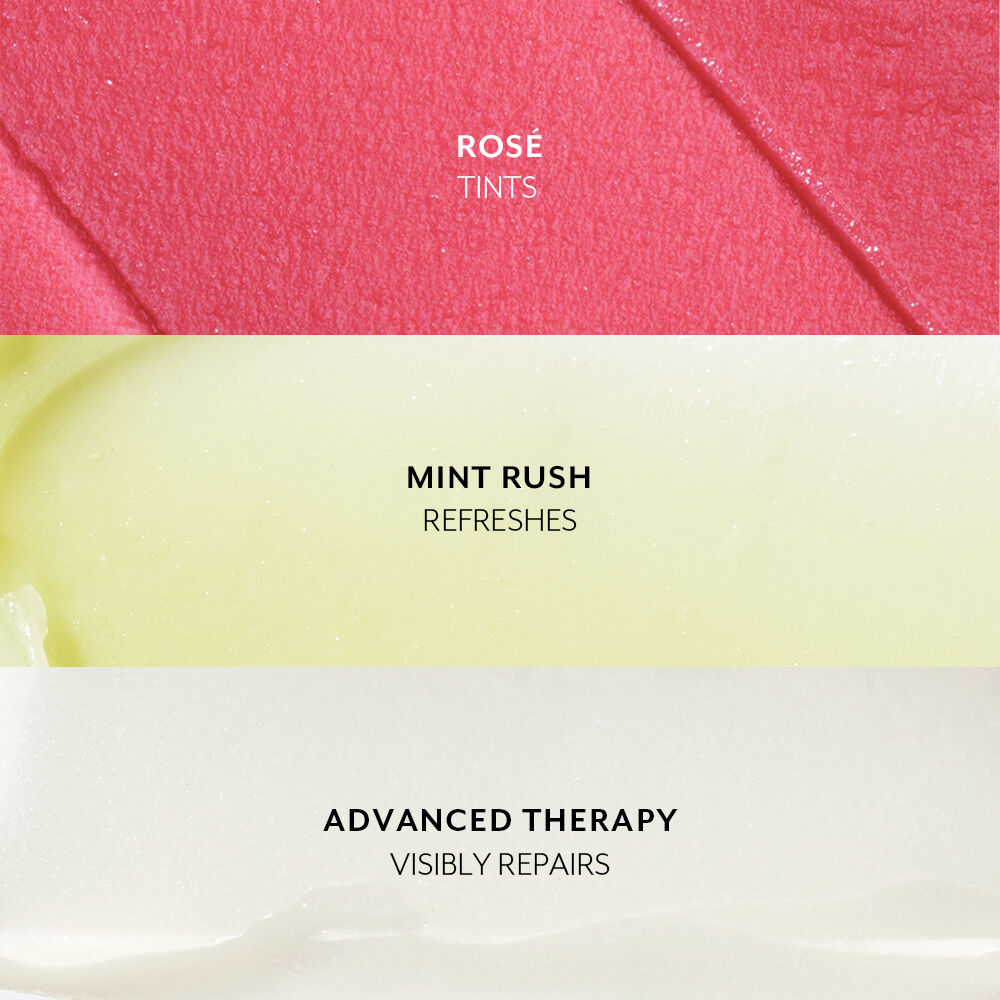 ROSÉ
TINTS

MINT RUSH
REFRESHES

ADVANCED THERAPY
VISIBLY REPAIRS