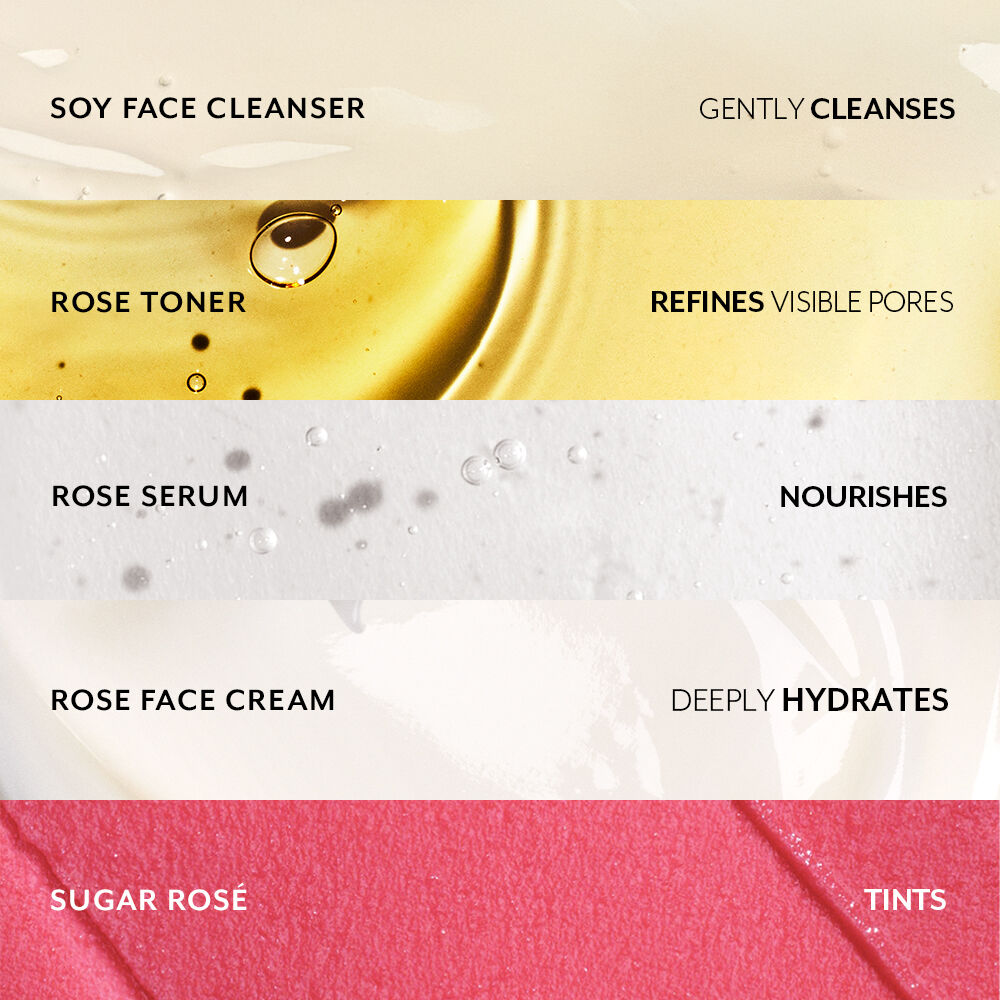 SOY FACE CLEANSER GENTLY CLEANSES

ROSE TONER REFINES VISIBLE PORES

ROSE SERUM NOURISHES

ROSE FACE CREAM DEEPLY HYDRATES

SUGAR ROSÉ TINTS