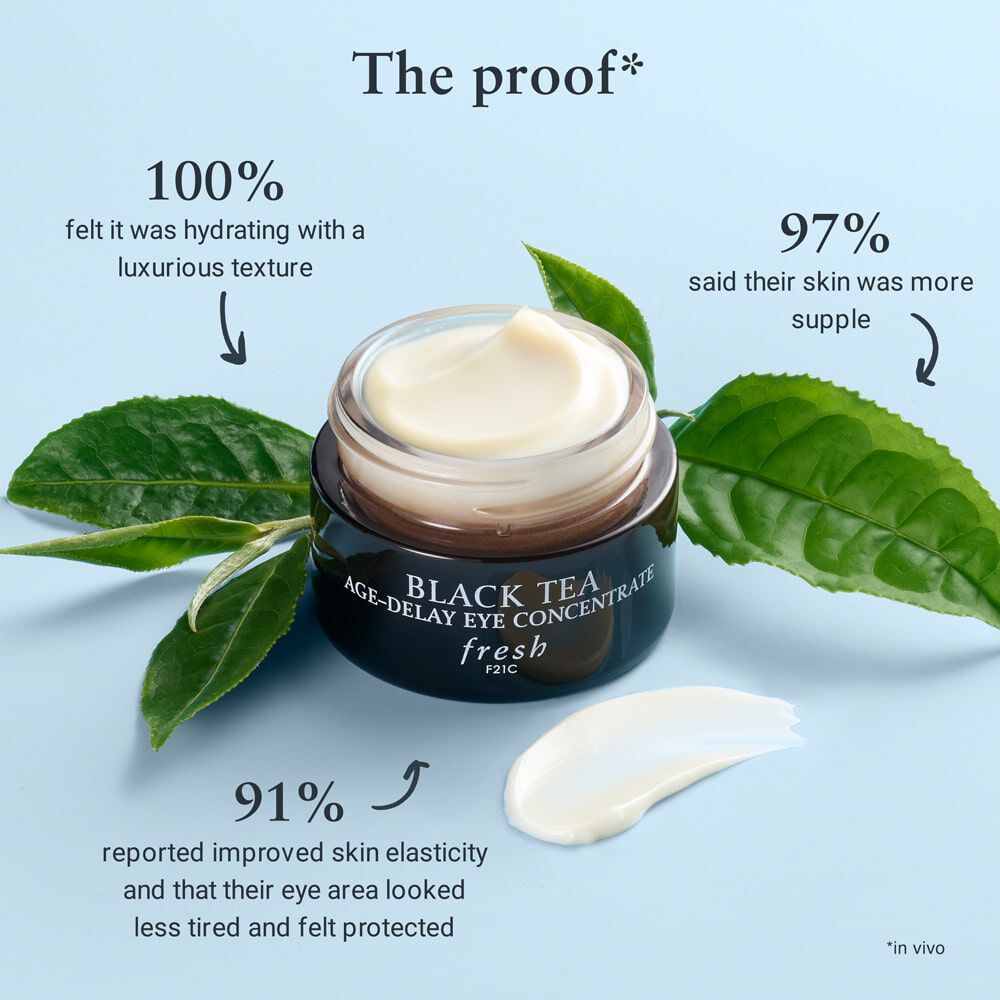 The proof*

100%
felt it was hydrating with a luxurious texture

97%
said their skin was more supple

BLACK TEA
AGE-DELAY EYE CONCENTRATE
fresh
F21C

91%
reported improved skin elasticity and that their eye area looked less tired and felt protected

*in vivo