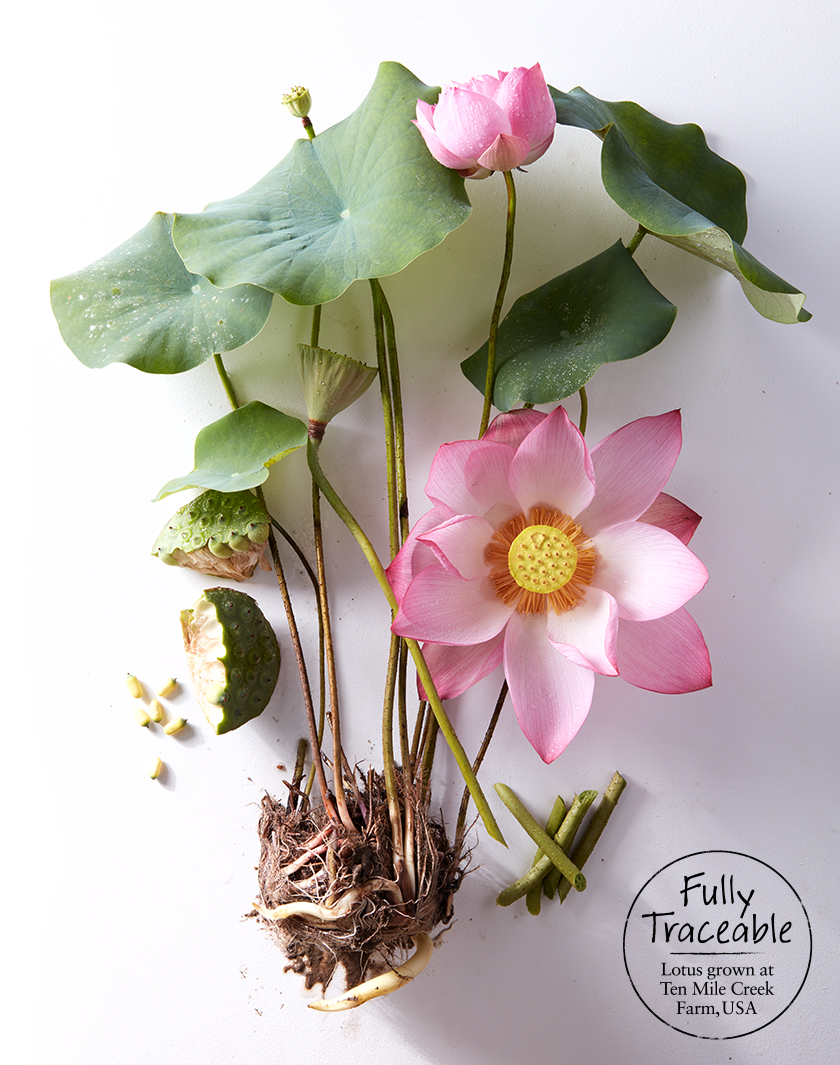 Fully Traceable

Lotus grown at Ten Mile Creek Farm, USA